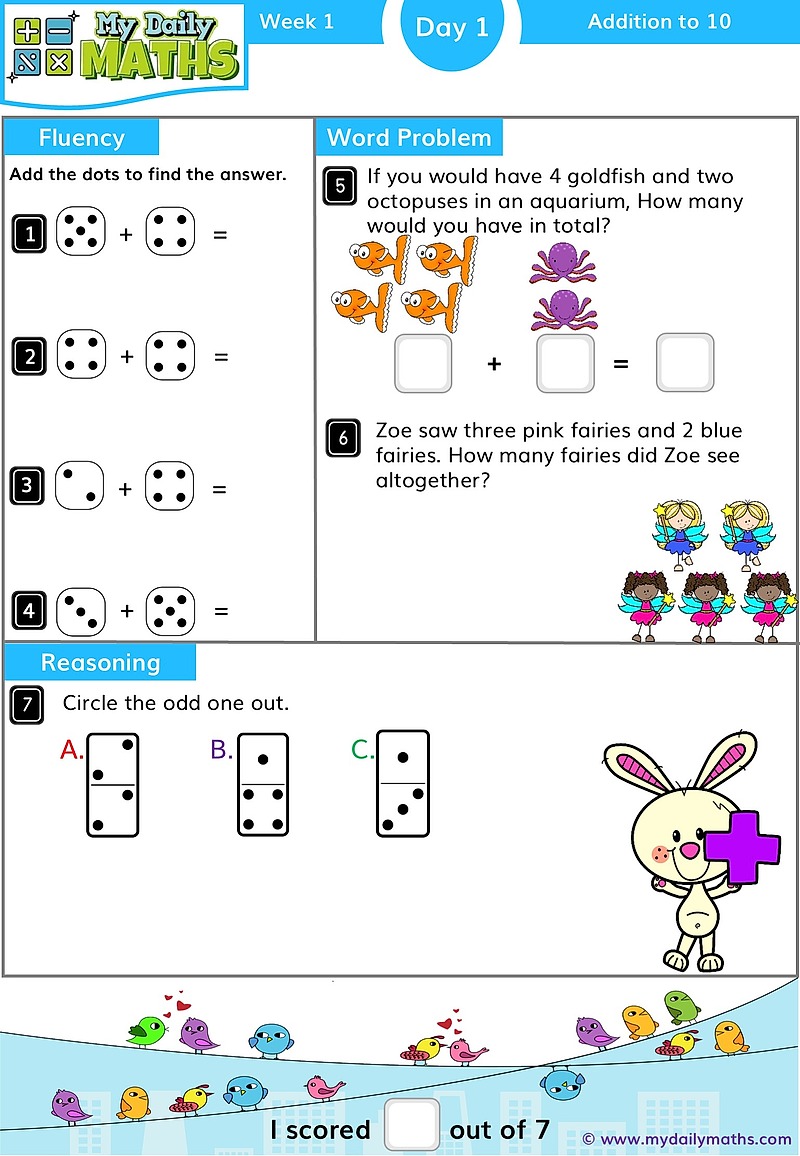 My Daily MATHS

Week 1

Day 1

Addition to 10

Fluency

Add the dots to find the answer.

1 + =

2 + =

3 + =

4 + =

Word Problem

5 If you would have 4 goldfish and two octopuses in an aquarium, How many would you have in total?

+ =

6 Zoe saw three pink fairies and 2 blue fairies. How many fairies did Zoe see altogether?

Reasoning

7 Circle the odd one out.

A.

B.

C.

I scored out of 7

© www.mydailymaths.com