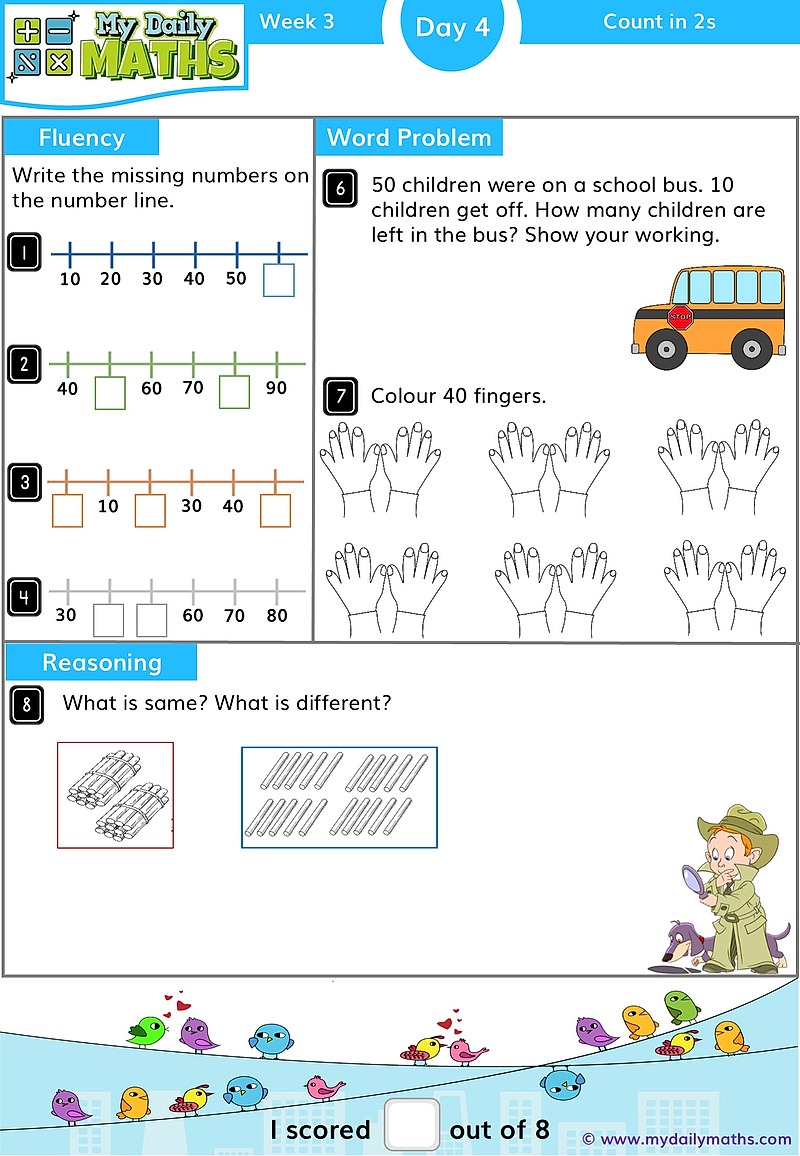 My Daily MATHS

Week 3

Day 4

Count in 2s

Fluency

Write the missing numbers on the number line.

1
10 20 30 40 50

2
40 60 70 90

3
10 30 40

4
30 60 70 80

Word Problem

6 50 children were on a school bus. 10 children get off. How many children are left in the bus? Show your working.

STOP

7 Colour 40 fingers.

Reasoning

8 What is same? What is different?

I scored out of 8

© www.mydailymaths.com