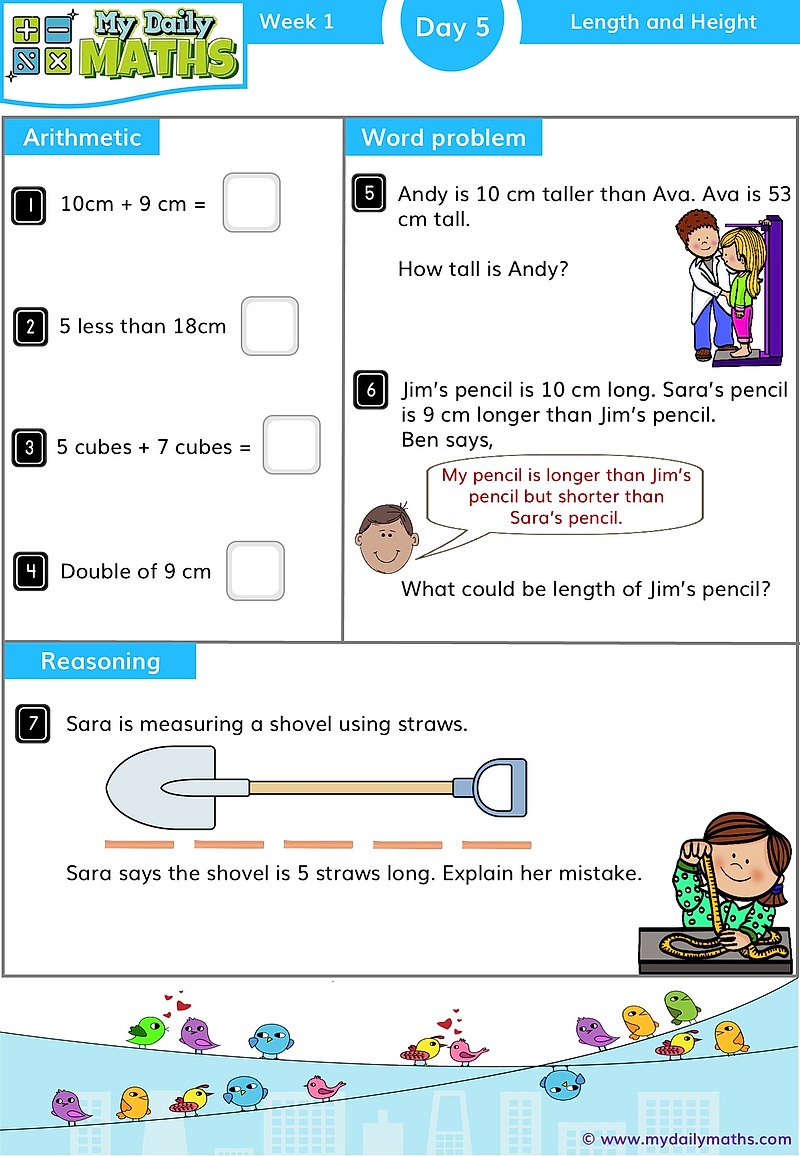 My Daily MATHS

Week 1

Day 5

Length and Height

Arithmetic

1 10cm + 9 cm =

2 5 less than 18cm

3 5 cubes + 7 cubes =

4 Double of 9 cm

Word problem

5 Andy is 10 cm taller than Ava. Ava is 53 cm tall.

How tall is Andy?

6 Jim's pencil is 10 cm long. Sara's pencil is 9 cm longer than Jim's pencil. Ben says,

My pencil is longer than Jim's pencil but shorter than Sara's pencil.

What could be length of Jim's pencil?

Reasoning

7 Sara is measuring a shovel using straws.

Sara says the shovel is 5 straws long. Explain her mistake.

© www.mydailymaths.com