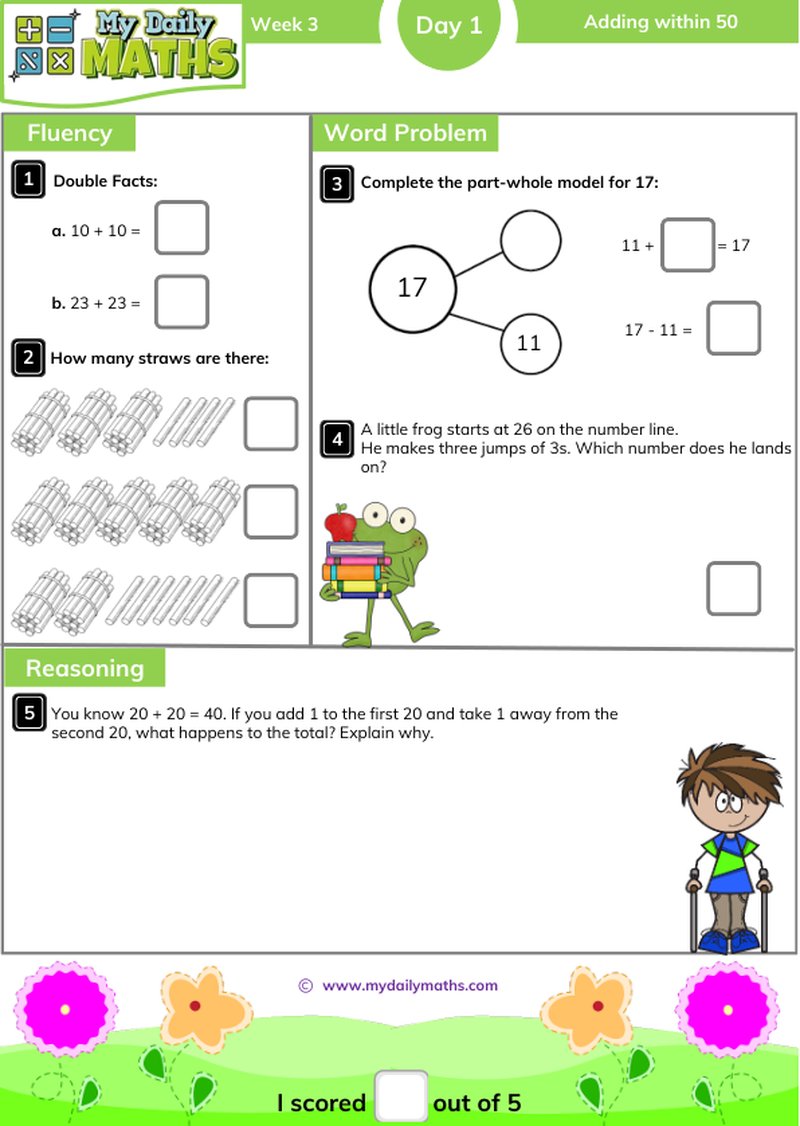 My Daily MATHS

Week 3

Day 1

Adding within 50

Fluency

1 Double Facts:

a. 10 + 10 =

b. 23 + 23 =

2 How many straws are there:

Word Problem

3 Complete the part-whole model for 17:

17

11

11 + = 17

17 - 11 =

4 A little frog starts at 26 on the number line. He makes three jumps of 3s. Which number does he lands on?

Reasoning

5 You know 20 + 20 = 40. If you add 1 to the first 20 and take 1 away from the second 20, what happens to the total? Explain why.

© www.mydailymaths.com

I scored out of 5