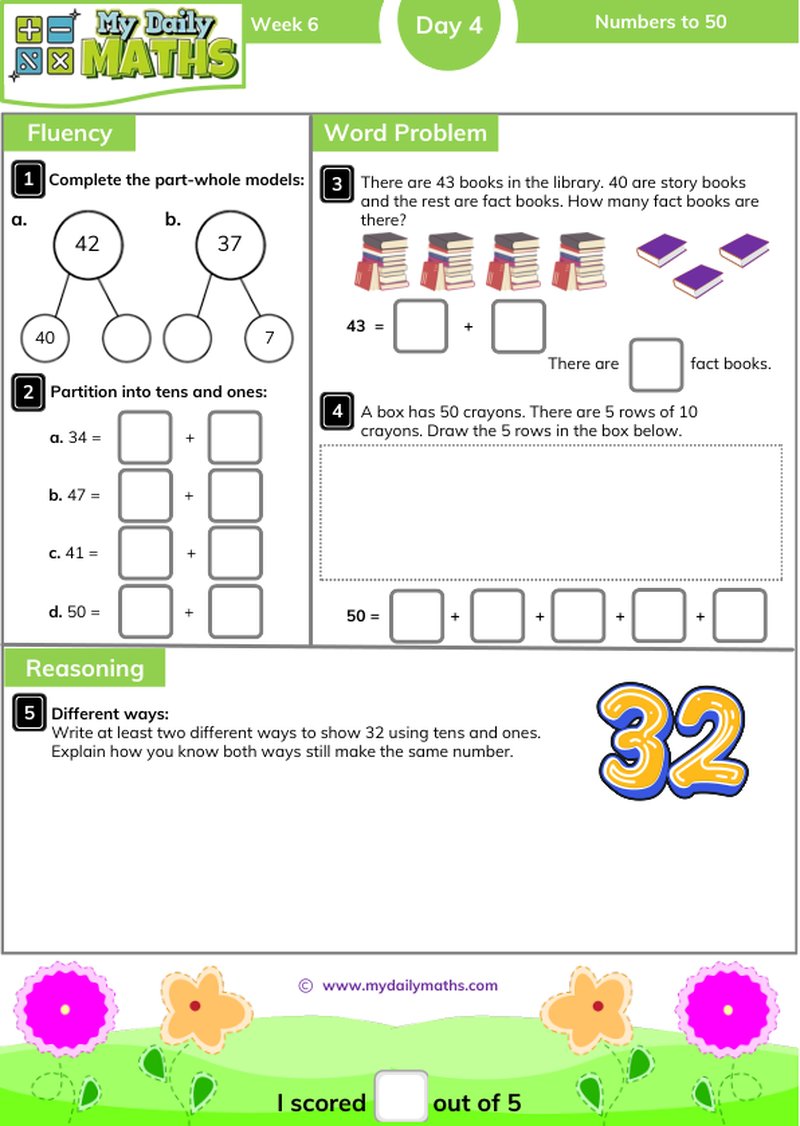 My Daily MATHS

Week 6

Day 4

Numbers to 50

Fluency

1 Complete the part-whole models:

a.
42
40

b.
37
7

2 Partition into tens and ones:

a. 34 = +

b. 47 = +

c. 41 = +

d. 50 = +

Word Problem

3 There are 43 books in the library. 40 are story books and the rest are fact books. How many fact books are there?

43 = +

There are fact books.

4 A box has 50 crayons. There are 5 rows of 10 crayons. Draw the 5 rows in the box below.

50 = + + + +

Reasoning

5 Different ways:
Write at least two different ways to show 32 using tens and ones. Explain how you know both ways still make the same number.

32

© www.mydailymaths.com

I scored out of 5